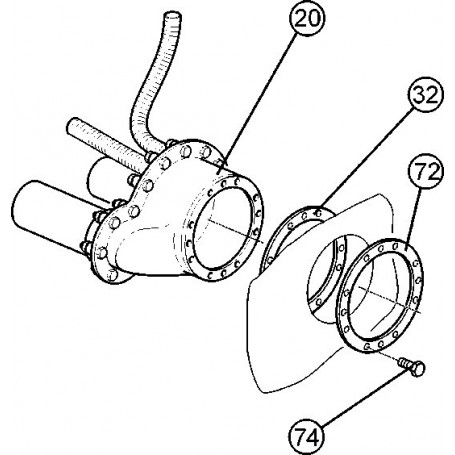 20
32
72
74